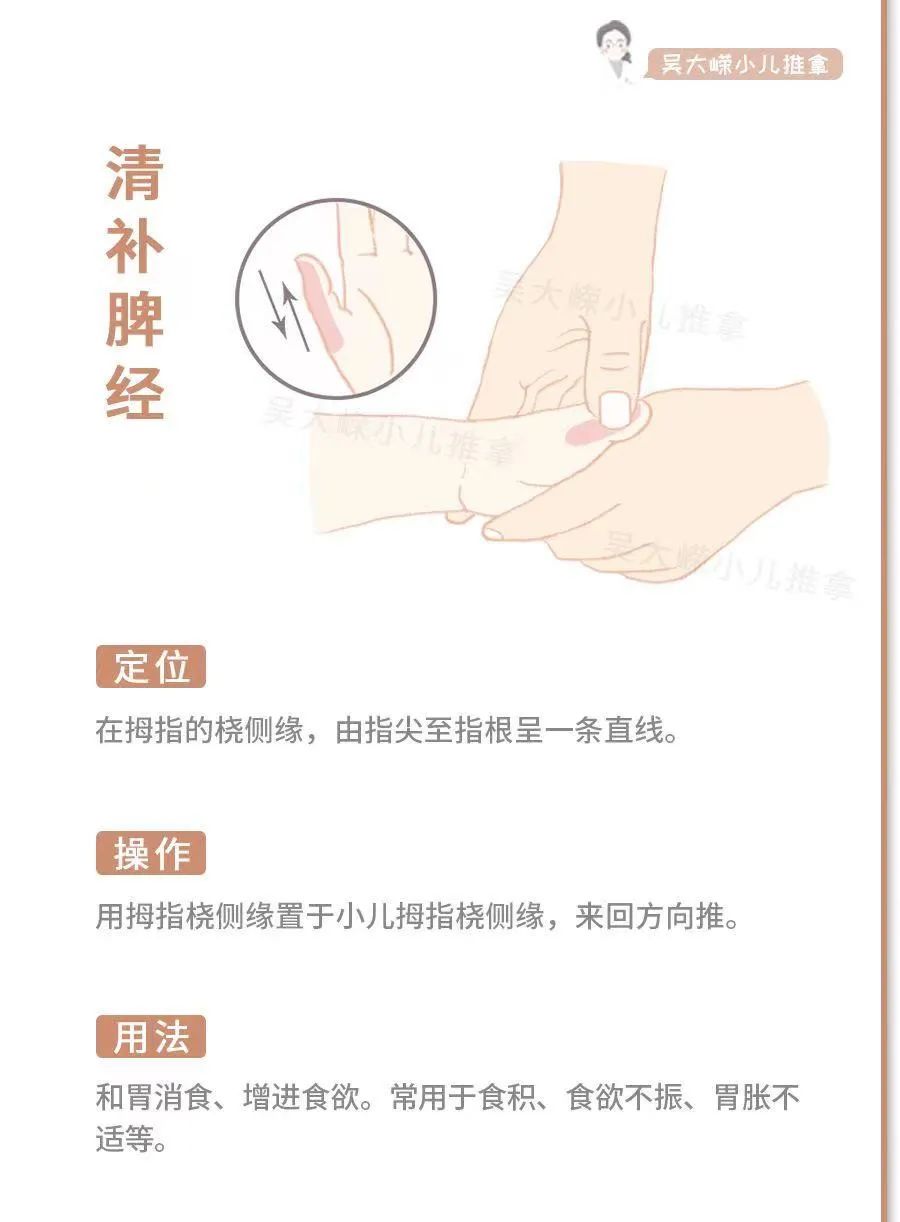 吴大嵘小儿推拿

清补脾经

吴大嵘小儿推拿

吴大嵘小儿推拿

吴大嵘小儿推拿

定位

在拇指的桡侧缘，由指尖至指根呈一条直线。

操作

用拇指桡侧缘置于小儿拇指桡侧缘，来回方向推。

用法

和胃消食、增进食欲。常用于食积、食欲不振、胃胀不适等。